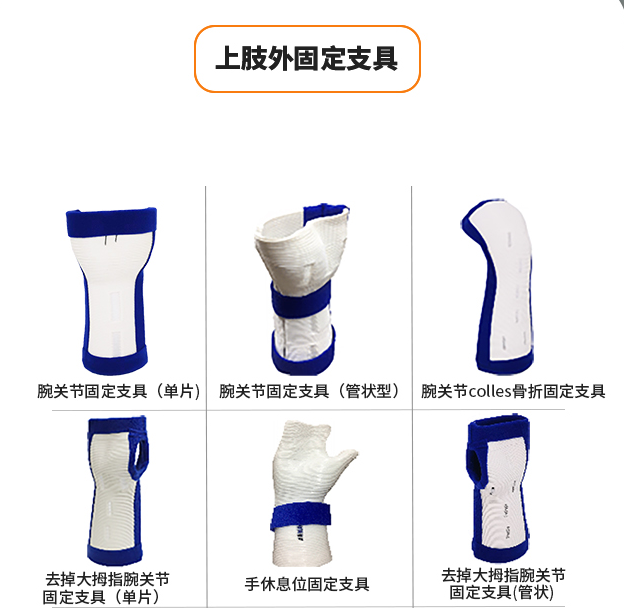 上肢外固定支具

腕关节固定支具（单片）

腕关节固定支具（管状型）

腕关节colles骨折固定支具

去掉大拇指腕关节固定支具（单片）

手休息位固定支具

去掉大拇指腕关节固定支具(管状)