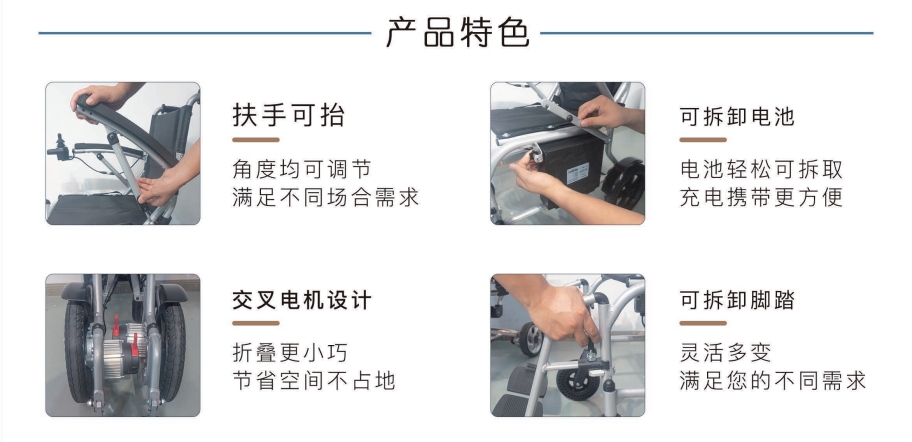 产品特色

扶手可抬

角度均可调节
满足不同场合需求

可拆卸电池

电池轻松可拆取
充电携带更方便

交叉电机设计

折叠更小巧
节省空间不占地

可拆卸脚踏

灵活多变
满足您的不同需求