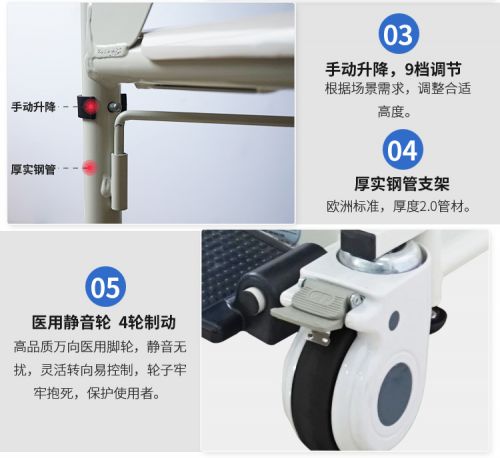 手动升降

厚实钢管

03

手动升降，9档调节

根据场景需求，调整合适高度。

04

厚实钢管支架

欧洲标准，厚度2.0管材。

05

医用静音轮 4轮制动

高品质万向医用脚轮，静音无扰，灵活转向易控制，轮子牢牢抱死，保护使用者。